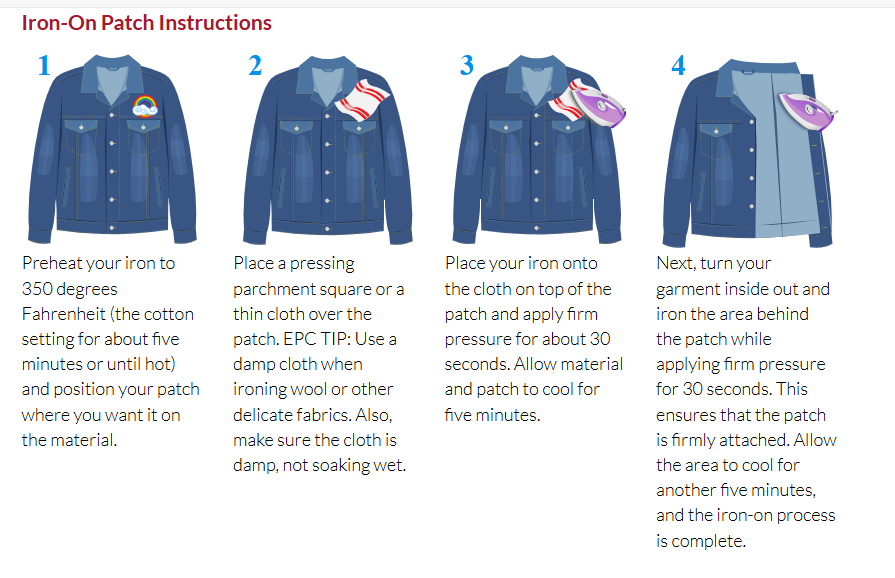 Iron-On Patch Instructions

1

Preheat your iron to 350 degrees Fahrenheit (the cotton setting for about five minutes or until hot) and position your patch where you want it on the material.

2

Place a pressing parchment square or a thin cloth over the patch. EPC TIP: Use a damp cloth when ironing wool or other delicate fabrics. Also, make sure the cloth is damp, not soaking wet.

3

Place your iron onto the cloth on top of the patch and apply firm pressure for about 30 seconds. Allow material and patch to cool for five minutes.

4

Next, turn your garment inside out and iron the area behind the patch while applying firm pressure for 30 seconds. This ensures that the patch is firmly attached. Allow the area to cool for another five minutes, and the iron-on process is complete.